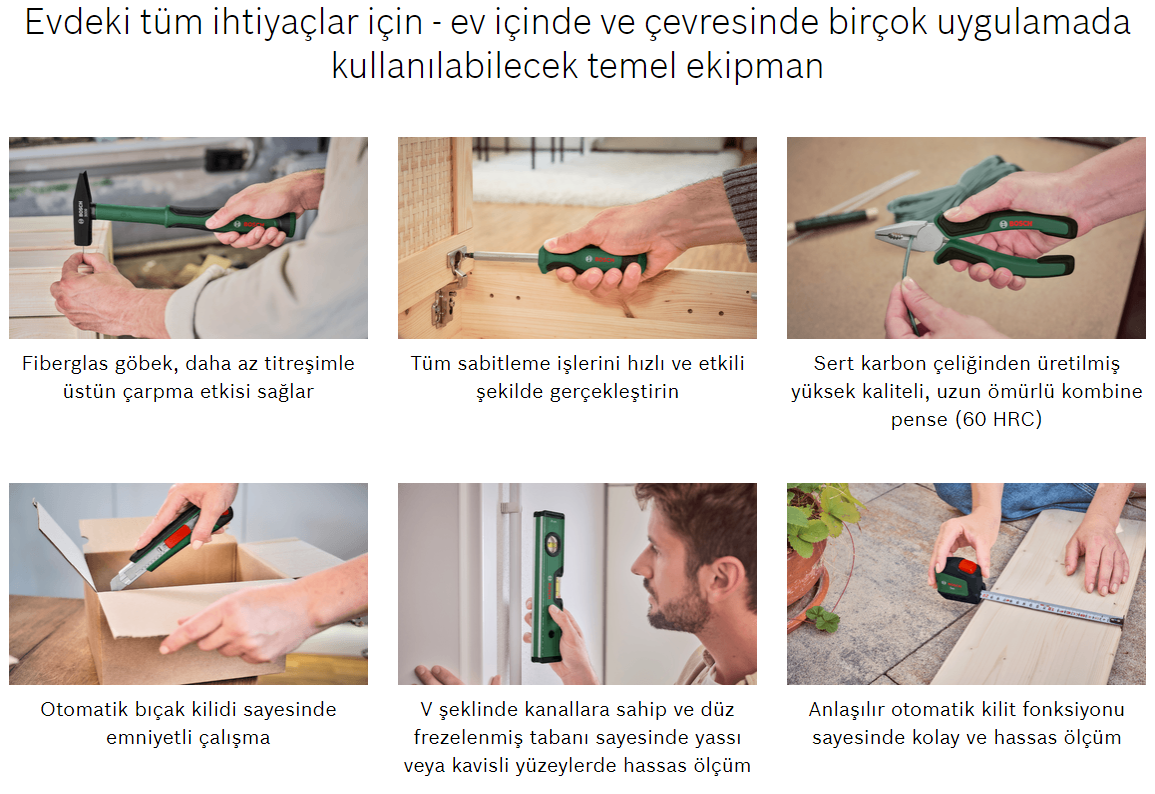 Evdeki tüm ihtiyaçlar için - ev içinde ve çevresinde birçok uygulamada kullanılabilecek temel ekipman

BOSCH

Fiberglas göbek, daha az titreşimle üstün çarpma etkisi sağlar

BOSCH

Tüm sabitleme işlerini hızlı ve etkili şekilde gerçekleştirin

BOSCH

Sert karbon çeliğinden üretilmiş yüksek kaliteli, uzun ömürlü kombine pense (60 HRC)

Otomatik bıçak kilidi sayesinde emniyetli çalışma

V şeklinde kanallara sahip ve düz frezelenmiş tabanı sayesinde yassı veya kavisli yüzeylerde hassas ölçüm

Anlaşılır otomatik kilit fonksiyonu sayesinde kolay ve hassas ölçüm